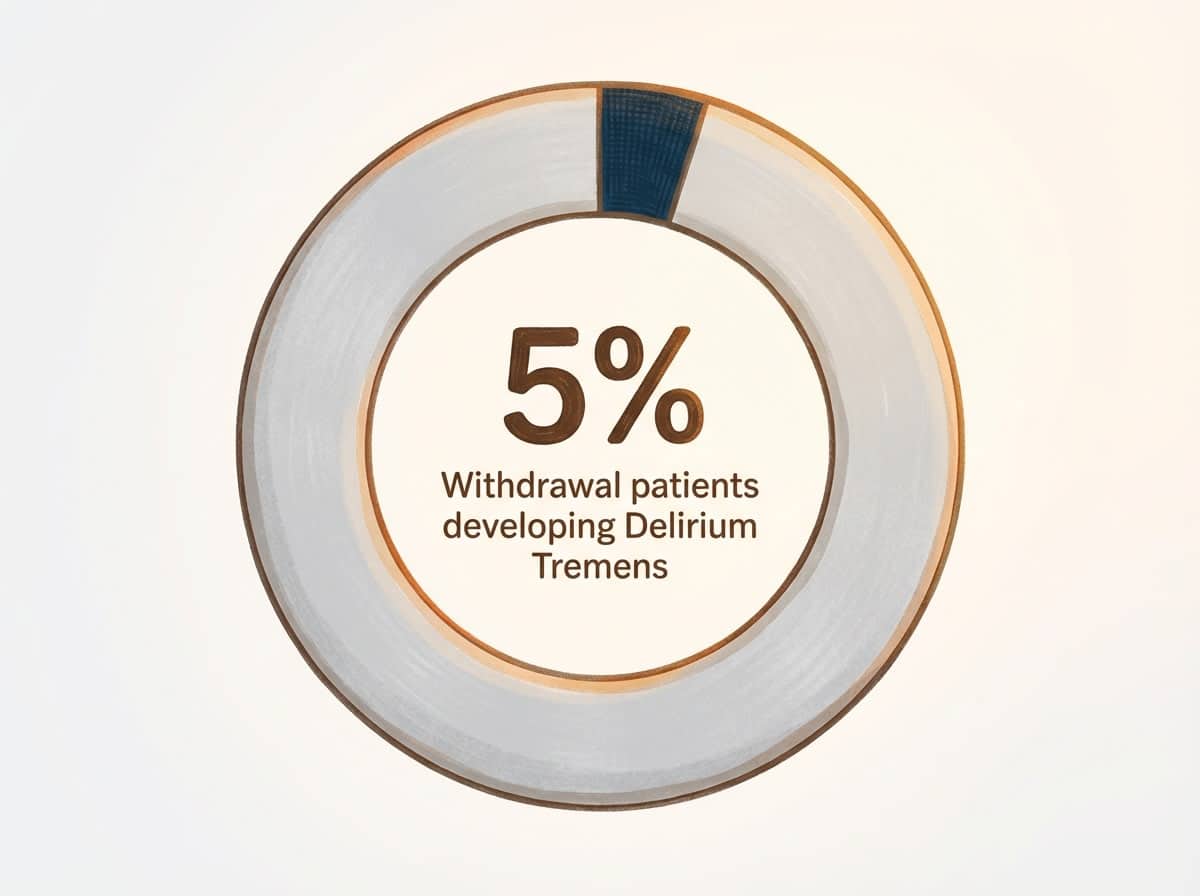 5%

Withdrawal patients developing Delirium Tremens