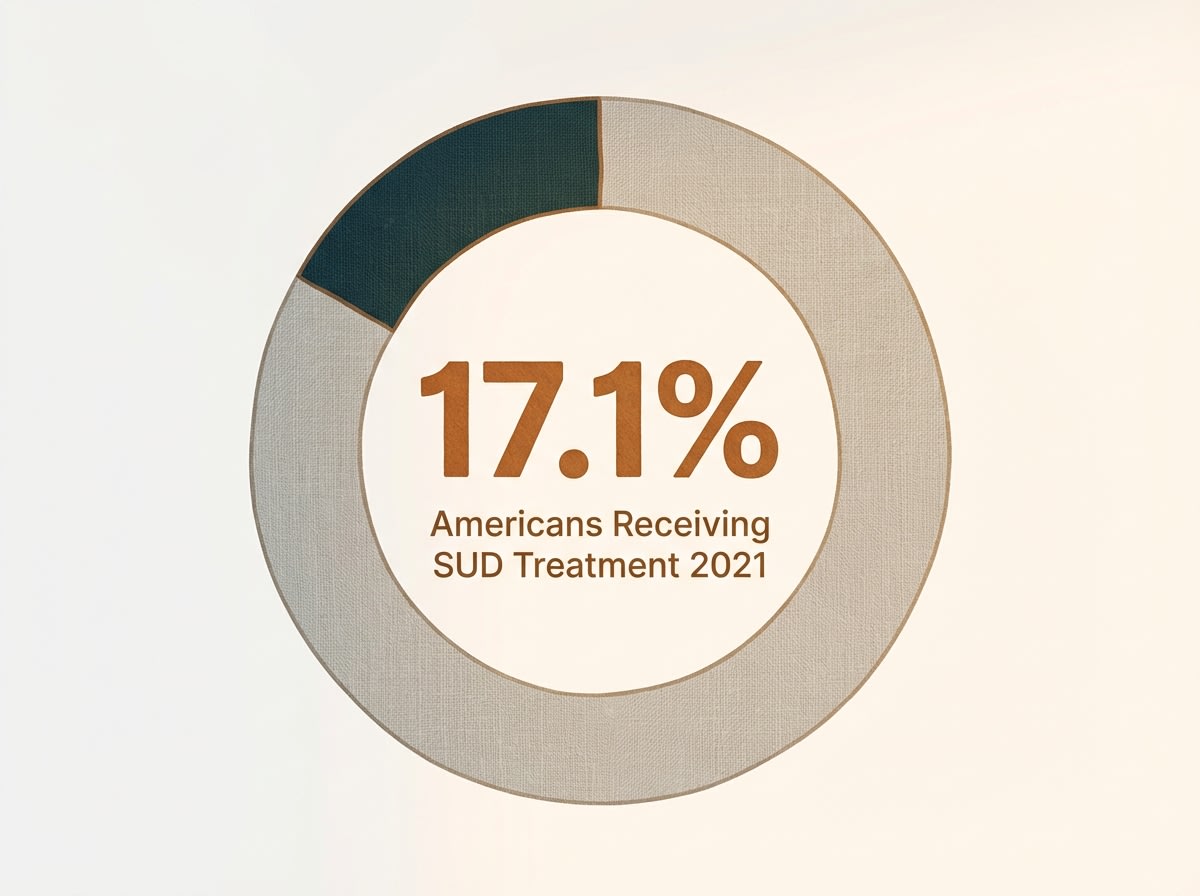 17.1%

Americans Receiving SUD Treatment 2021