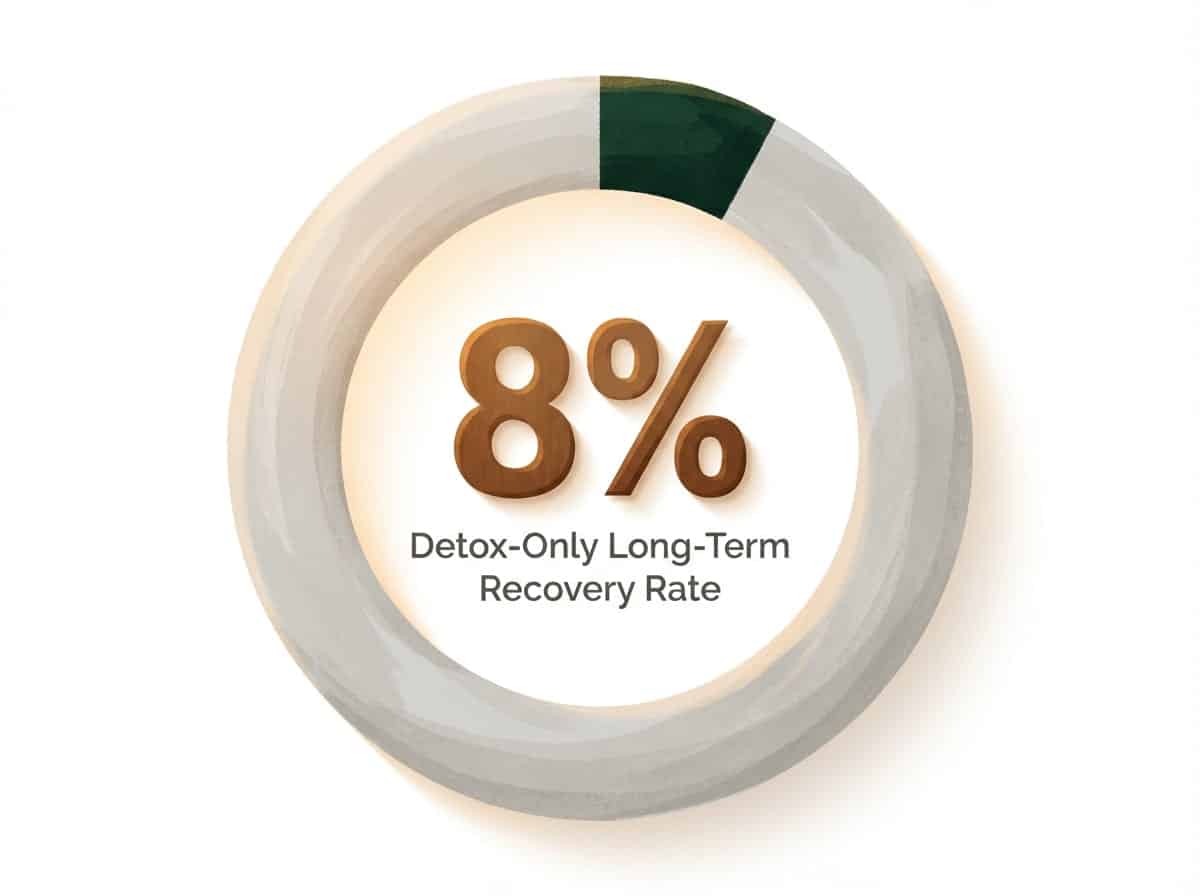 8%
Detox-Only Long-Term Recovery Rate